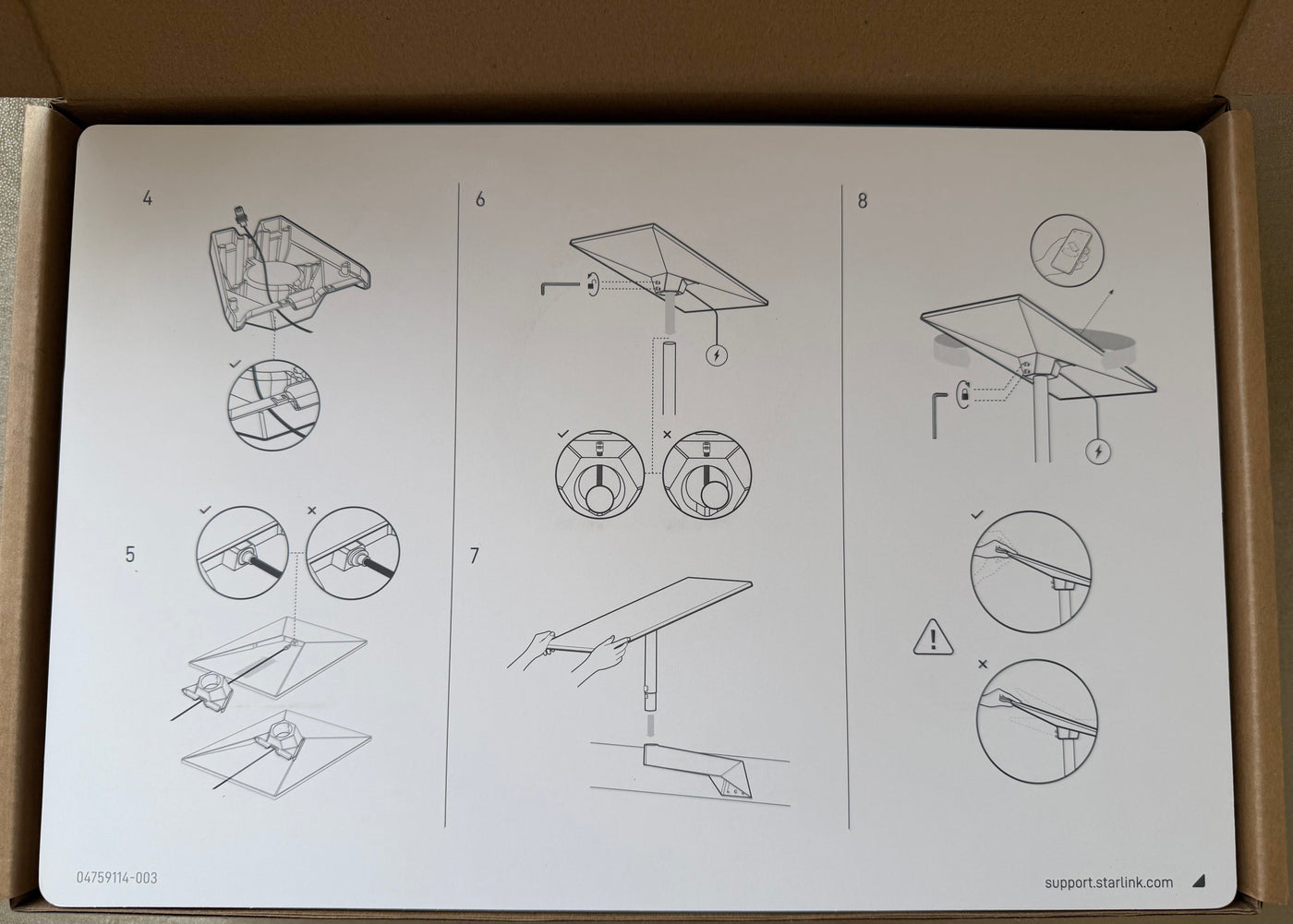 4

5

6

7

8

04759114-003

support.starlink.com